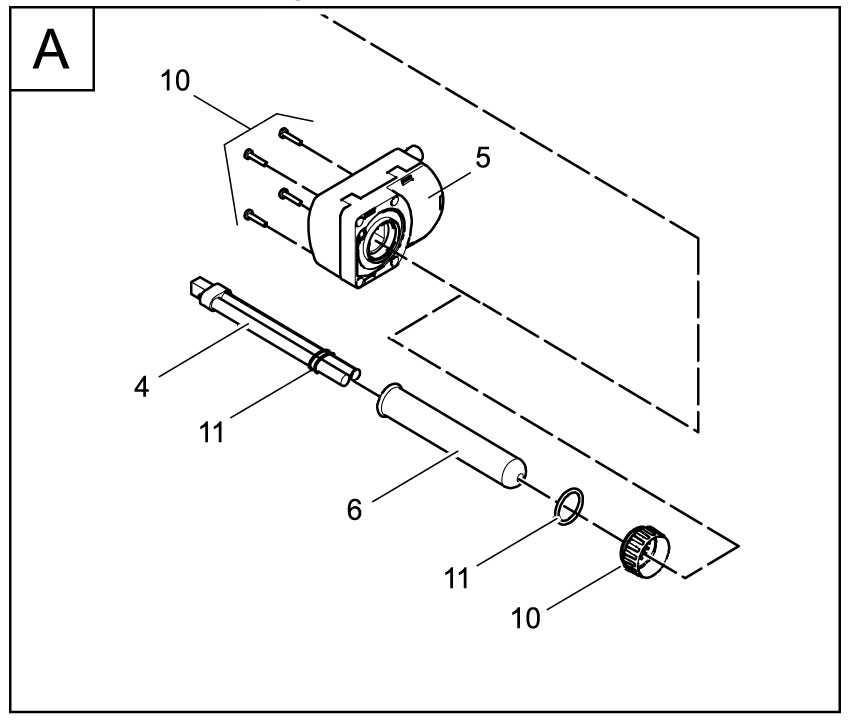 A
10
5
4
11
6
11
10